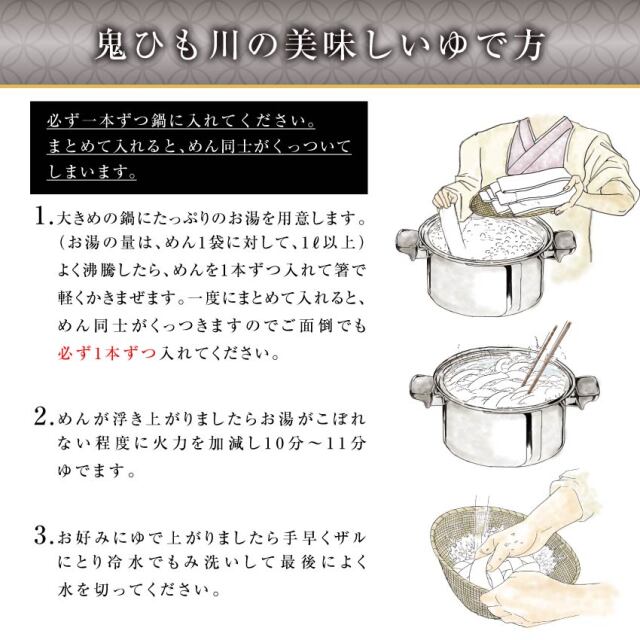 鬼ひも川の美味しいゆで方

必ず一本ずつ鍋に入れてください。まとめて入れると、めん同士がくっついてしまいます。

1. 大きめの鍋にたっぷりのお湯を用意します。（お湯の量は、めん1袋に対して、1ℓ以上）よく沸騰したら、めんを1本ずつ入れて箸で軽くかきまぜます。一度にまとめて入れると、めん同士がくっつきますのでご面倒でも必ず1本ずつ入れてください。

2. めんが浮き上がりましたらお湯がこぼれない程度に火力を加減し10分～11分ゆでます。

3. お好みにゆで上がりましたら手早くザルにとり冷水でもみ洗いして最後によく水を切ってください。